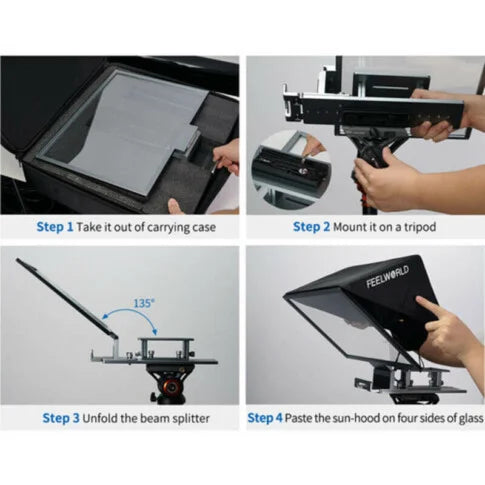 Step 1 Take it out of carrying case

Step 2 Mount it on a tripod

135°

Step 3 Unfold the beam splitter

FEELWORLD

Step 4 Paste the sun-hood on four sides of glass